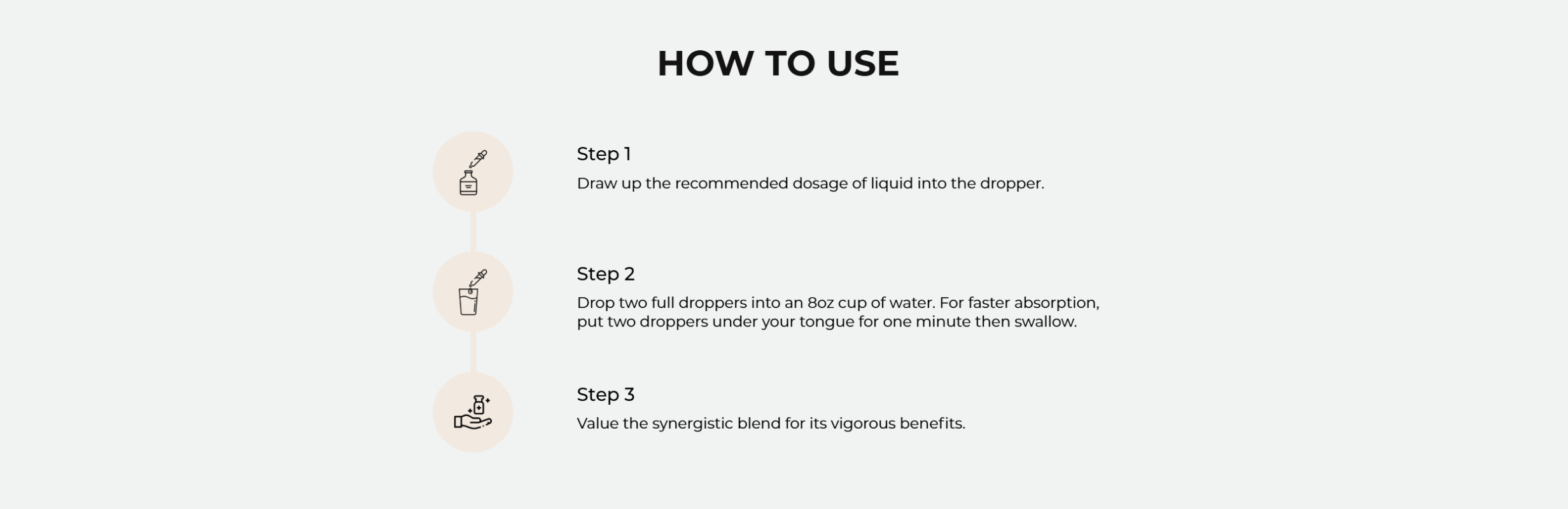 HOW TO USE

Step 1

Draw up the recommended dosage of liquid into the dropper.

Step 2

Drop two full droppers into an 8oz cup of water. For faster absorption, put two droppers under your tongue for one minute then swallow.

Step 3

Value the synergistic blend for its vigorous benefits.