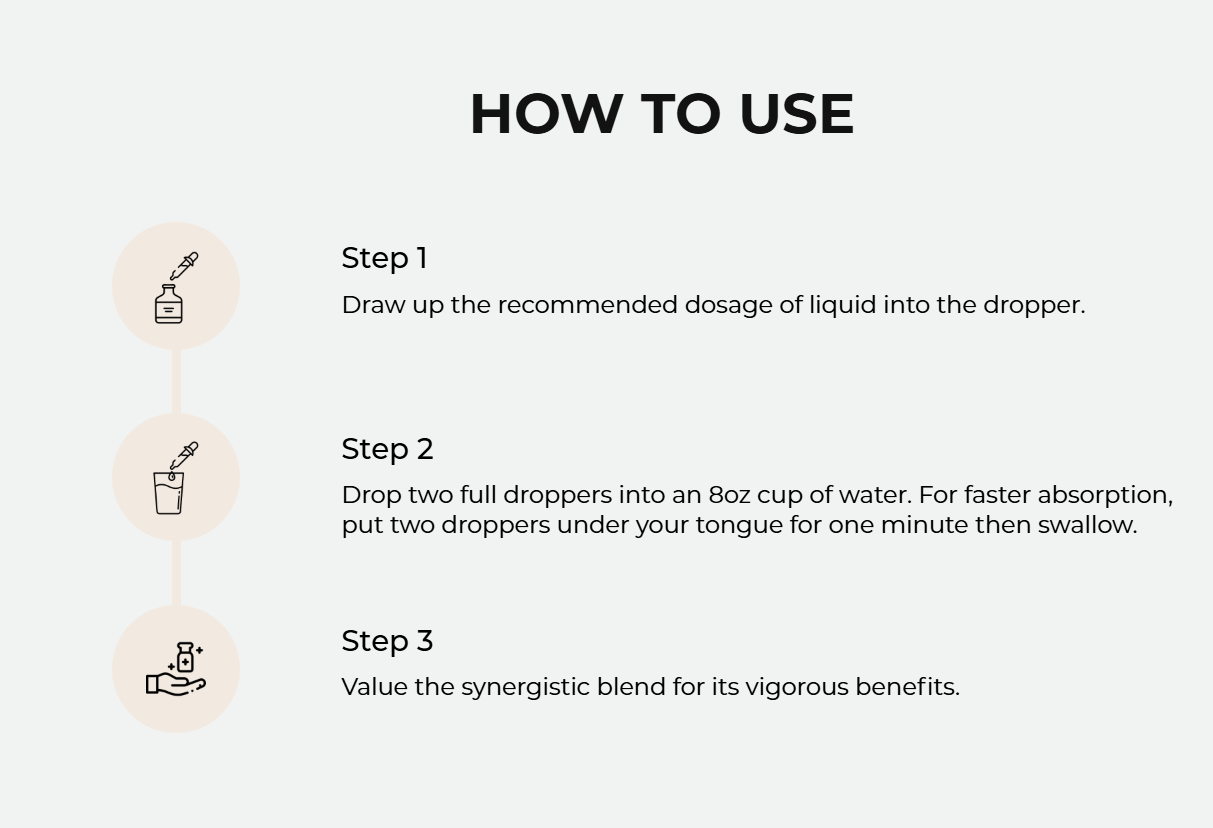 HOW TO USE

Step 1

Draw up the recommended dosage of liquid into the dropper.

Step 2

Drop two full droppers into an 8oz cup of water. For faster absorption, put two droppers under your tongue for one minute then swallow.

Step 3

Value the synergistic blend for its vigorous benefits.